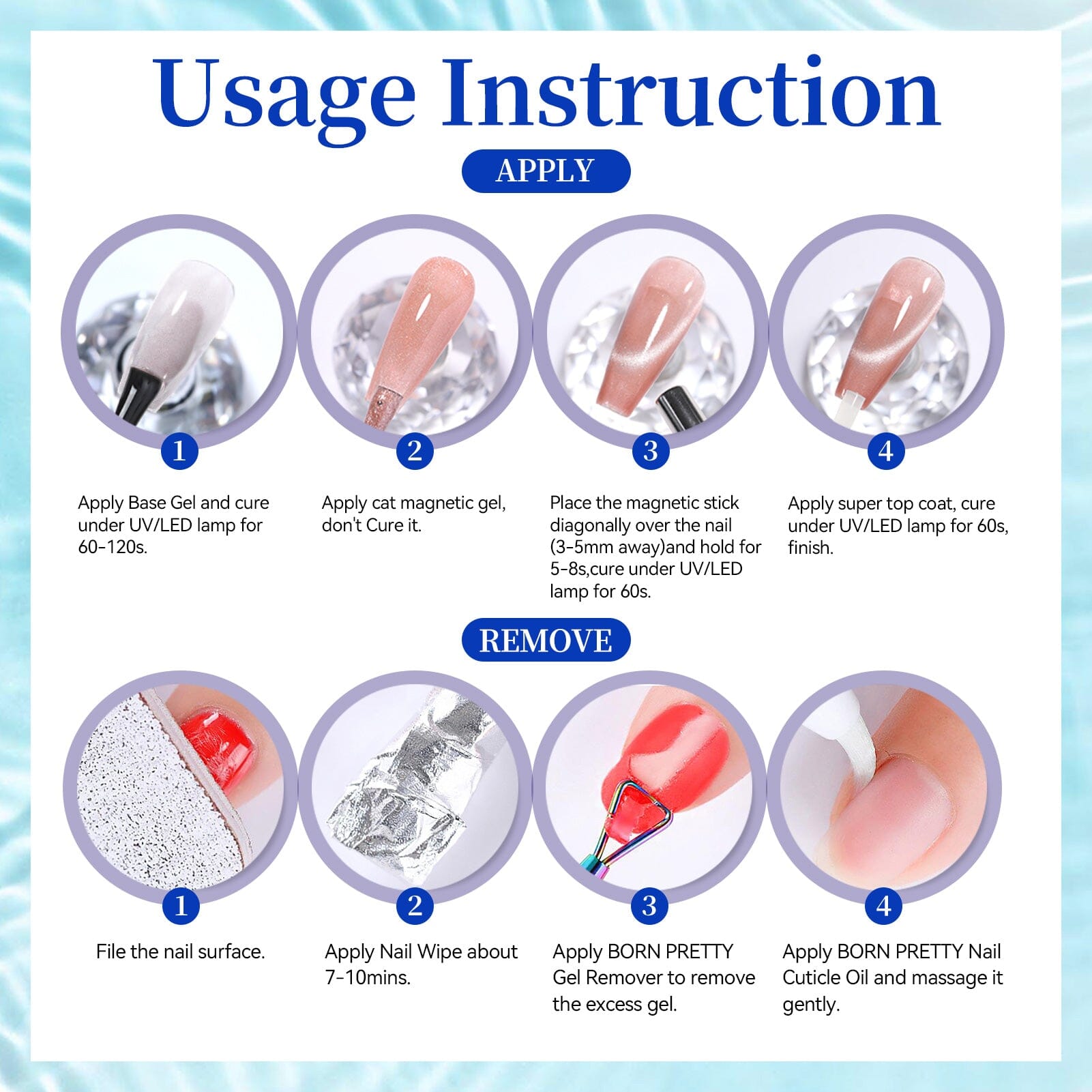 Usage Instruction

APPLY

1

Apply Base Gel and cure under UV/LED lamp for 60-120s.

2

Apply cat magnetic gel, don't Cure it.

3

Place the magnetic stick diagonally over the nail (3-5mm away)and hold for 5-8s,cure under UV/LED lamp for 60s.

4

Apply super top coat, cure under UV/LED lamp for 60s, finish.

REMOVE

1

File the nail surface.

2

Apply Nail Wipe about 7-10mins.

3

Apply BORN PRETTY Gel Remover to remove the excess gel.

4

Apply BORN PRETTY Nail Cuticle Oil and massage it gently.