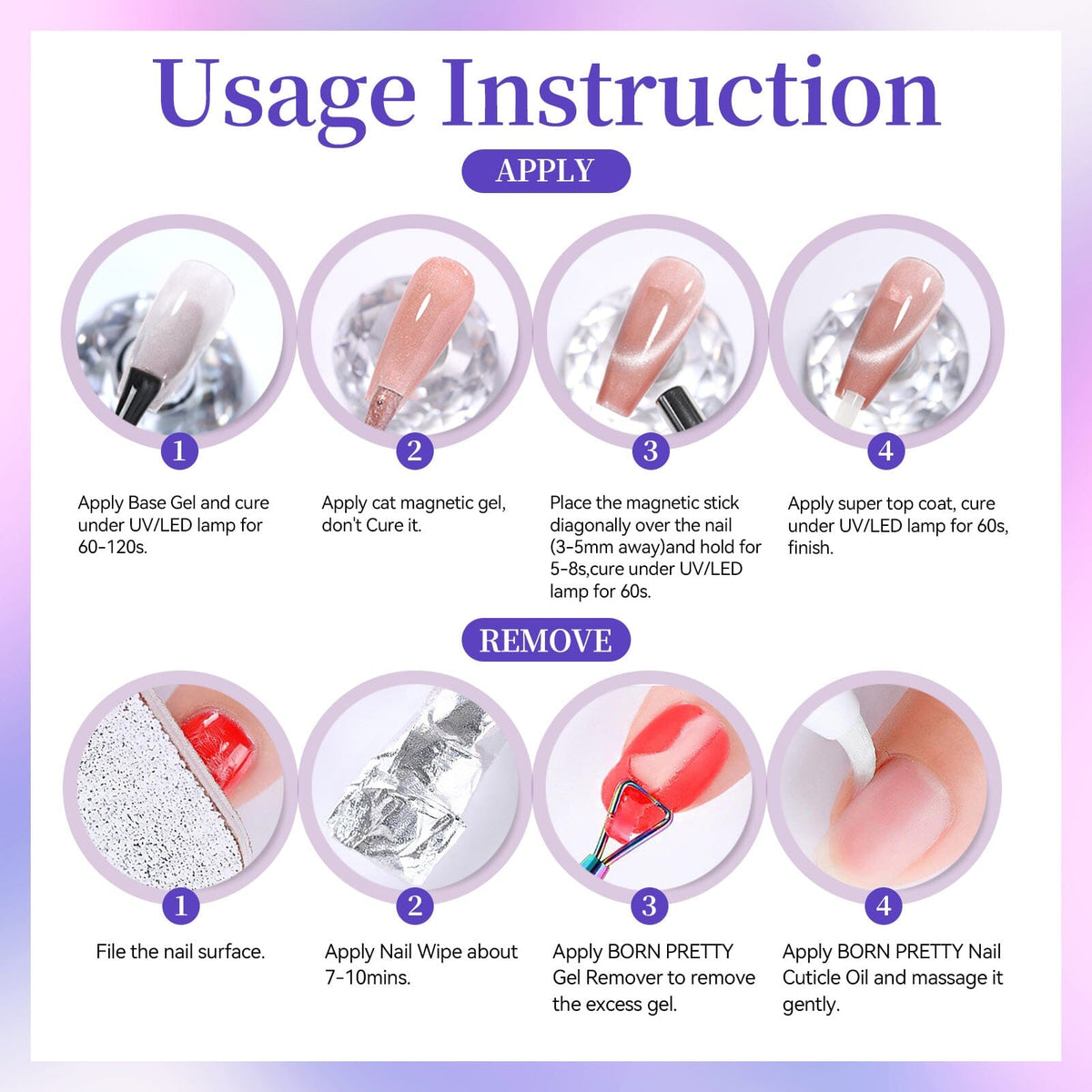 Usage Instruction

APPLY

1

Apply Base Gel and cure under UV/LED lamp for 60-120s.

2

Apply cat magnetic gel, don't Cure it.

3

Place the magnetic stick diagonally over the nail (3-5mm away)and hold for 5-8s,cure under UV/LED lamp for 60s.

4

Apply super top coat, cure under UV/LED lamp for 60s, finish.

REMOVE

1

File the nail surface.

2

Apply Nail Wipe about 7-10mins.

3

Apply BORN PRETTY Gel Remover to remove the excess gel.

4

Apply BORN PRETTY Nail Cuticle Oil and massage it gently.