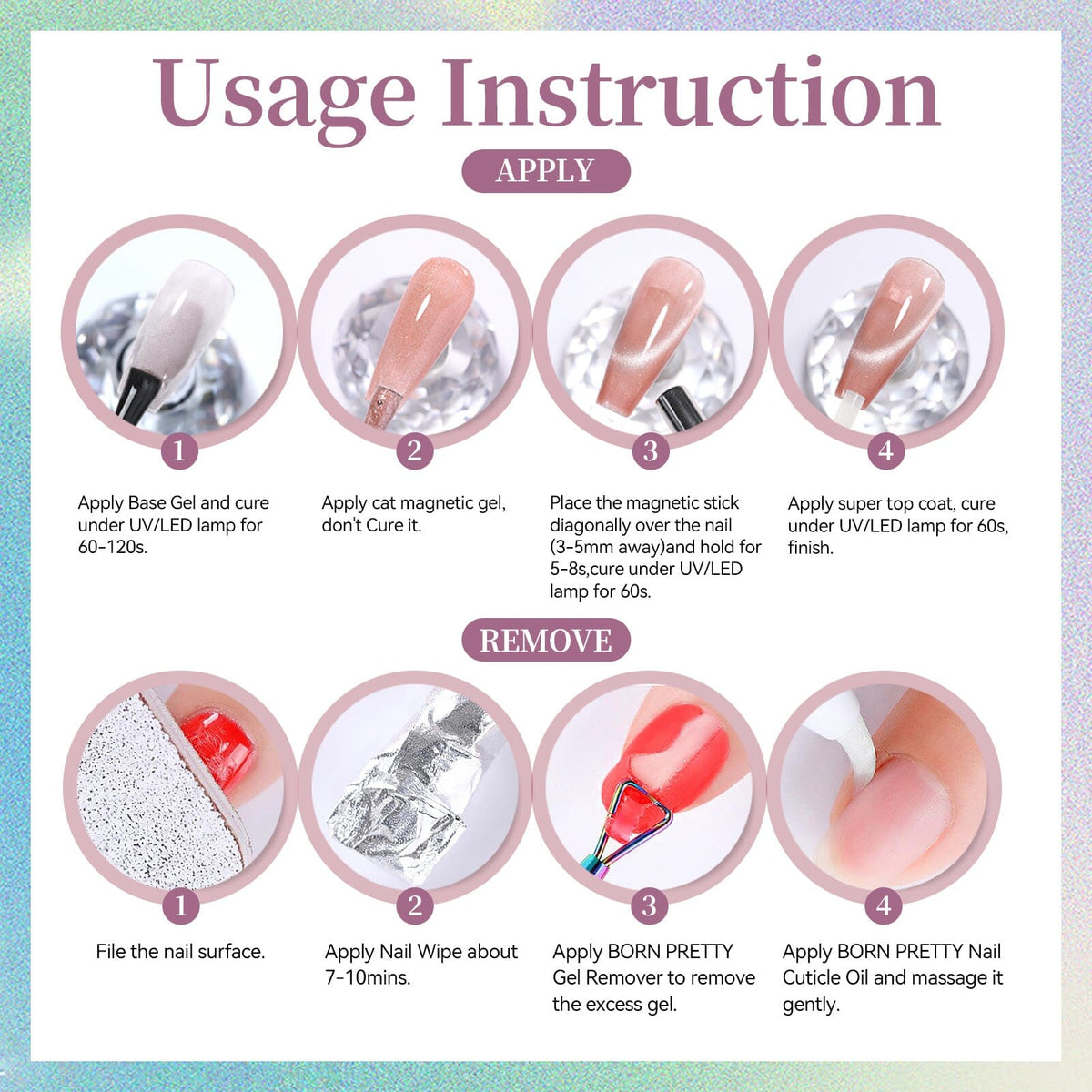 Usage Instruction

APPLY

1

Apply Base Gel and cure under UV/LED lamp for 60-120s.

2

Apply cat magnetic gel, don't Cure it.

3

Place the magnetic stick diagonally over the nail (3-5mm away)and hold for 5-8s,cure under UV/LED lamp for 60s.

4

Apply super top coat, cure under UV/LED lamp for 60s, finish.

REMOVE

1

File the nail surface.

2

Apply Nail Wipe about 7-10mins.

3

Apply BORN PRETTY Gel Remover to remove the excess gel.

4

Apply BORN PRETTY Nail Cuticle Oil and massage it gently.