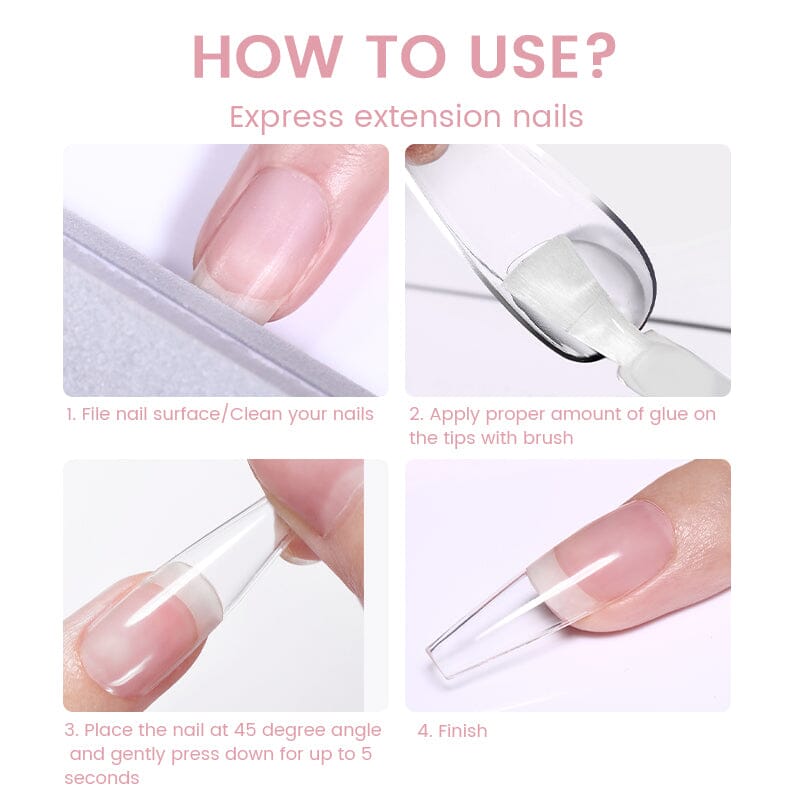 HOW TO USE?

Express extension nails

1. File nail surface/Clean your nails

2. Apply proper amount of glue on the tips with brush

3. Place the nail at 45 degree angle and gently press down for up to 5 seconds

4. Finish